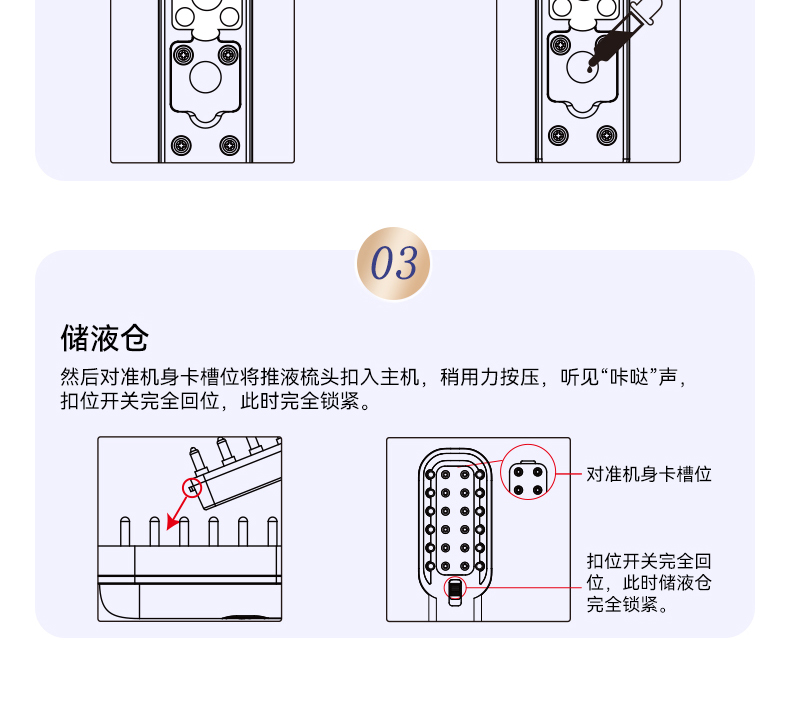 03

储液仓

然后对准机身卡槽位将推液梳头扣入主机，稍用力按压，听见“咔哒”声，扣位开关完全回位，此时完全锁紧。

对准机身卡槽位

扣位开关完全回位，此时储液仓完全锁紧。