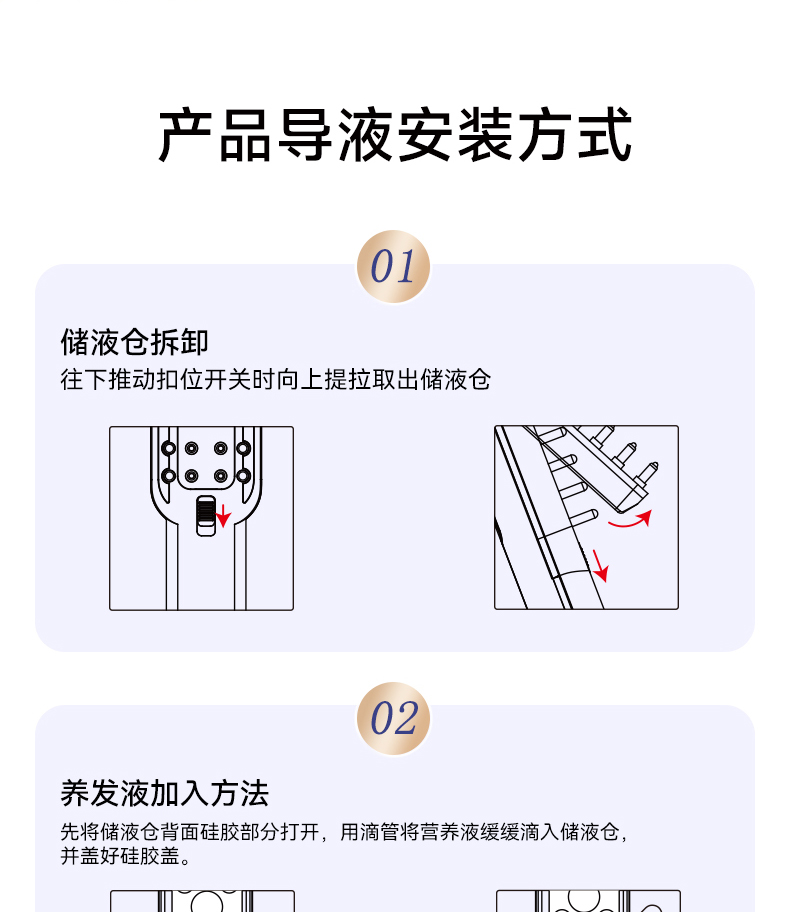 产品导液安装方式

01

储液仓拆卸
往下推动扣位开关时向上提拉取出储液仓

02

养发液加入方法
先将储液仓背面硅胶部分打开，用滴管将营养液缓缓滴入储液仓，并盖好硅胶盖。