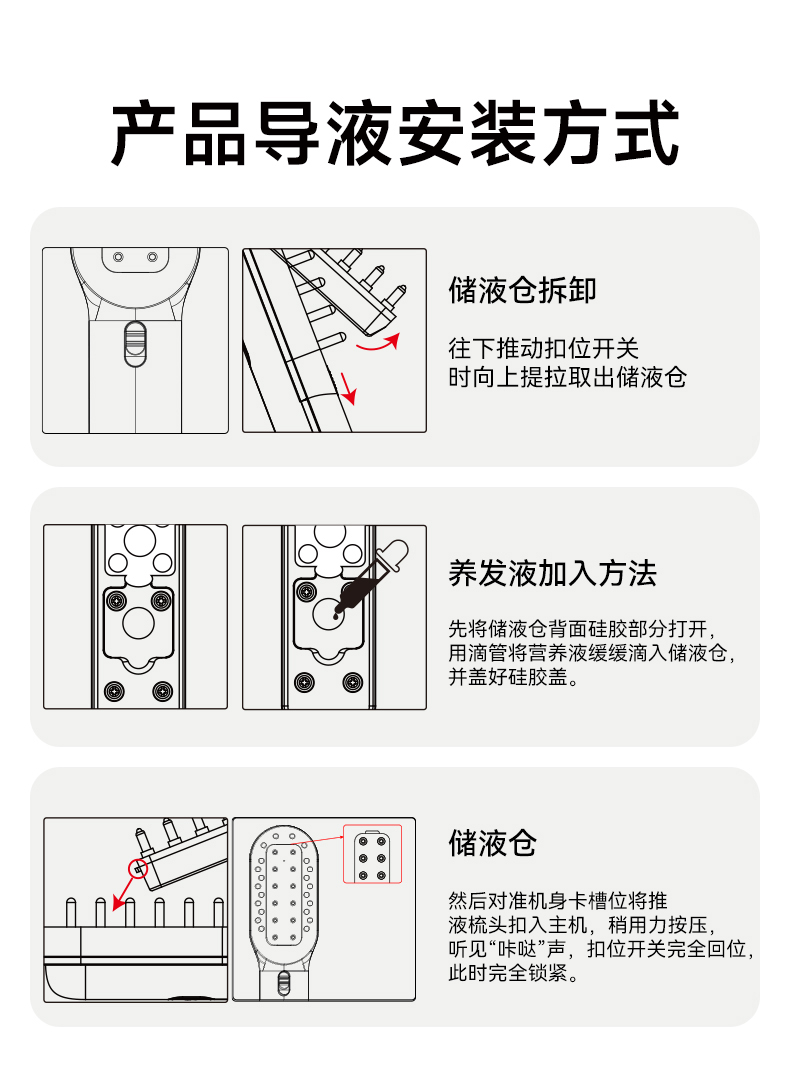 产品导液安装方式

储液仓拆卸

往下推动扣位开关
时向上提拉取出储液仓

养发液加入方法

先将储液仓背面硅胶部分打开，
用滴管将营养液缓缓滴入储液仓，
并盖好硅胶盖。

储液仓

然后对准机身卡槽位将推
液梳头扣入主机，稍用力按压，
听见“咔哒”声，扣位开关完全回位，
此时完全锁紧。